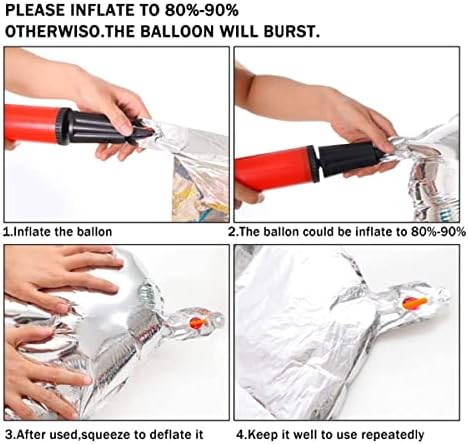 PLEASE INFLATE TO 80%-90%
OTHERWISO.THE BALLOON WILL BURST.

1.Inflate the ballon

2.The ballon could be inflate to 80%-90%

3.After used,squeeze to deflate it

4.Keep it well to use repeatedly