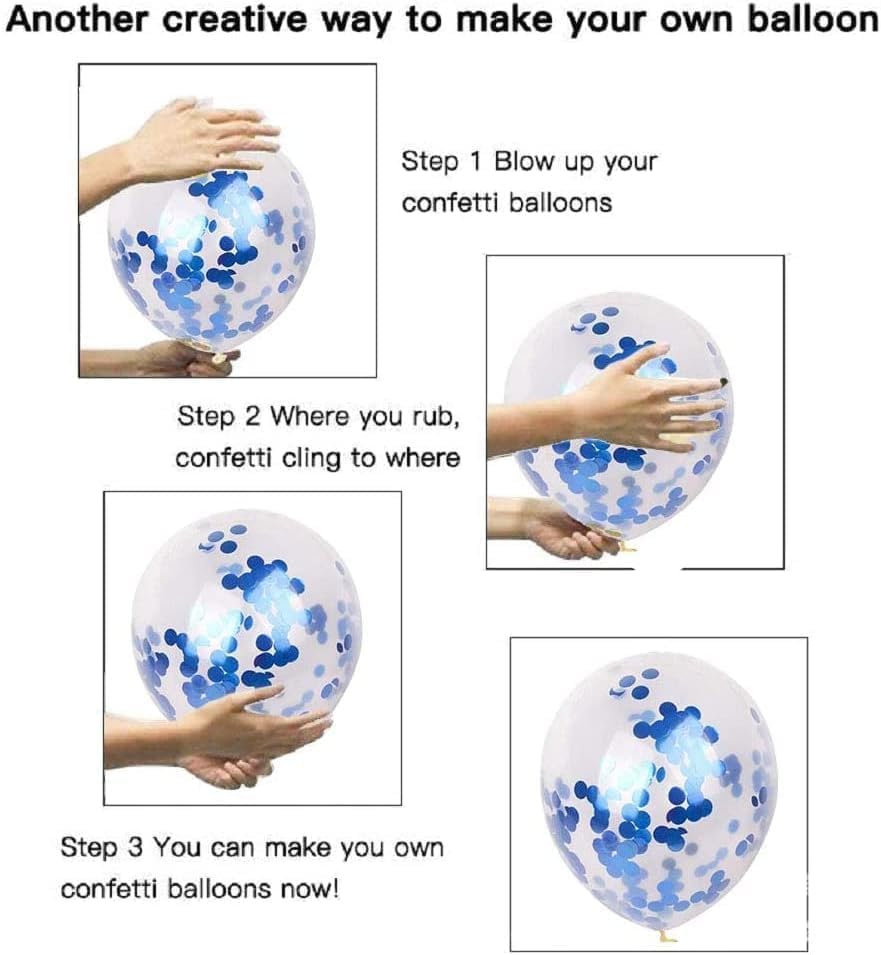 Another creative way to make your own balloon

Step 1 Blow up your confetti balloons

Step 2 Where you rub, confetti cling to where

Step 3 You can make you own confetti balloons now!